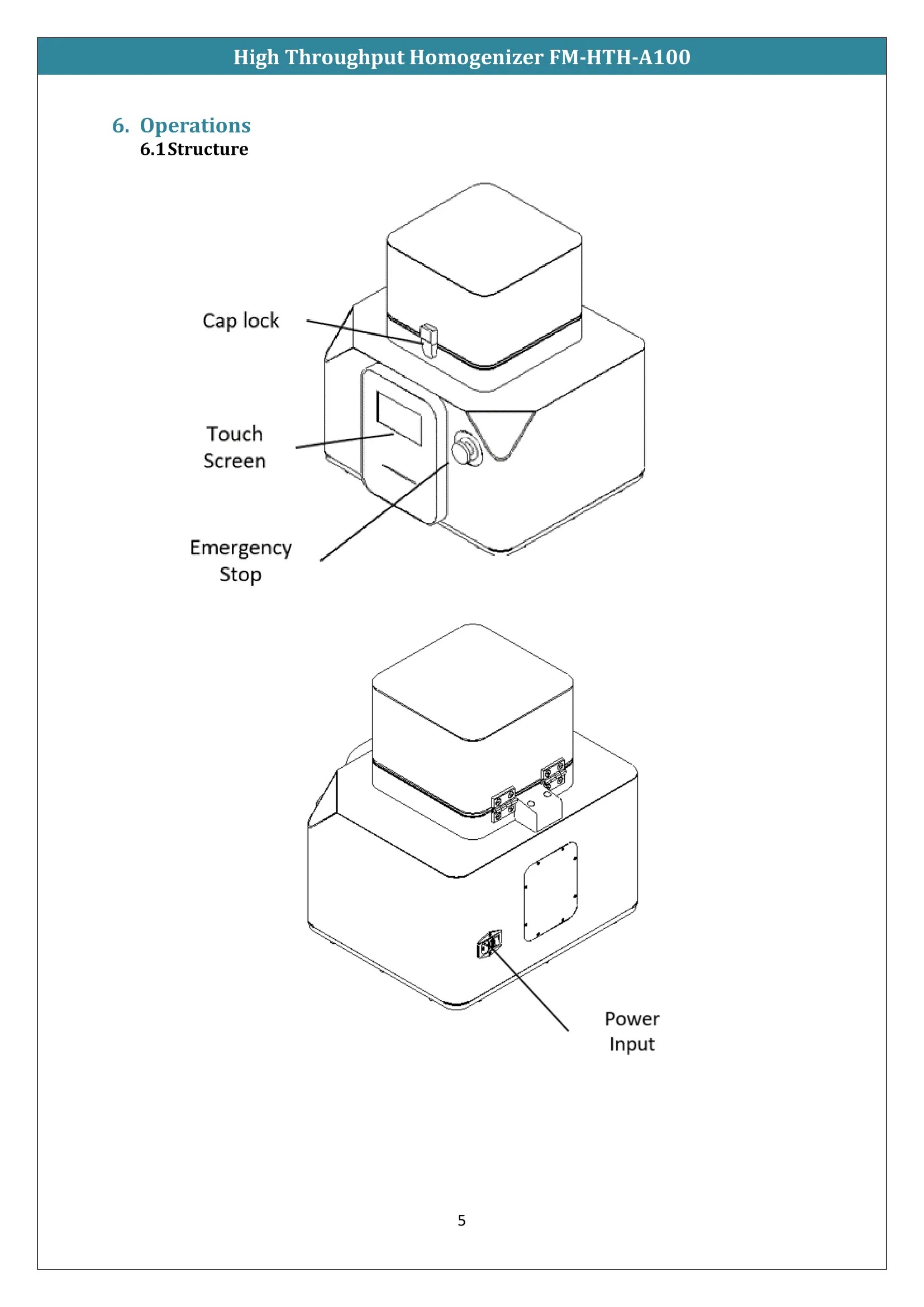 High Throughput Homogenizer FM-HTH-A100

6. Operations
6.1 Structure

Cap lock

Touch Screen

Emergency Stop

Power Input

5