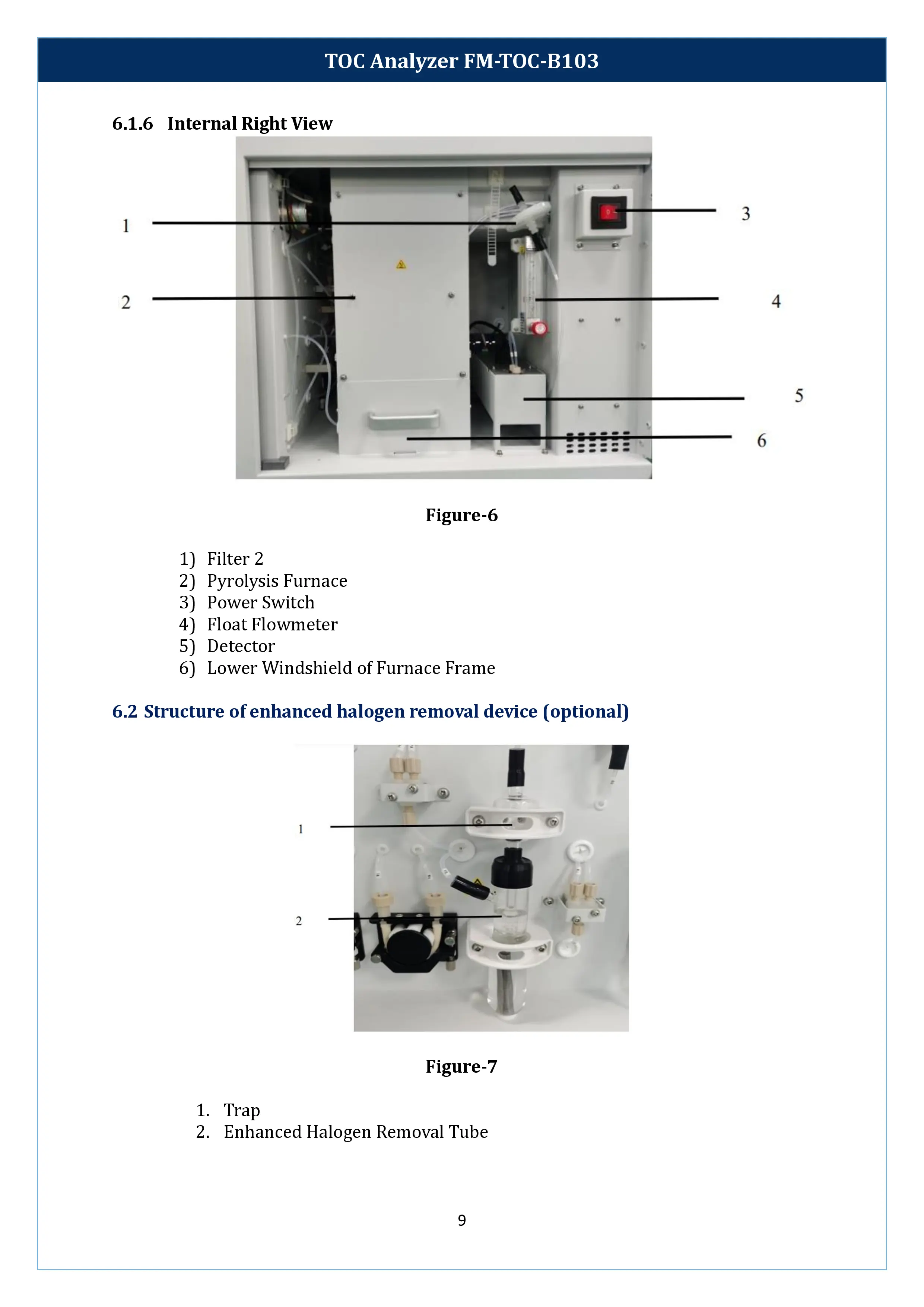 TOC Analyzer FM-TOC-B103

6.1.6 Internal Right View

1

2

3

4

5

6

Figure-6

1) Filter 2
2) Pyrolysis Furnace
3) Power Switch
4) Float Flowmeter
5) Detector
6) Lower Windshield of Furnace Frame

6.2 Structure of enhanced halogen removal device (optional)

1

2

Figure-7

1. Trap
2. Enhanced Halogen Removal Tube

9