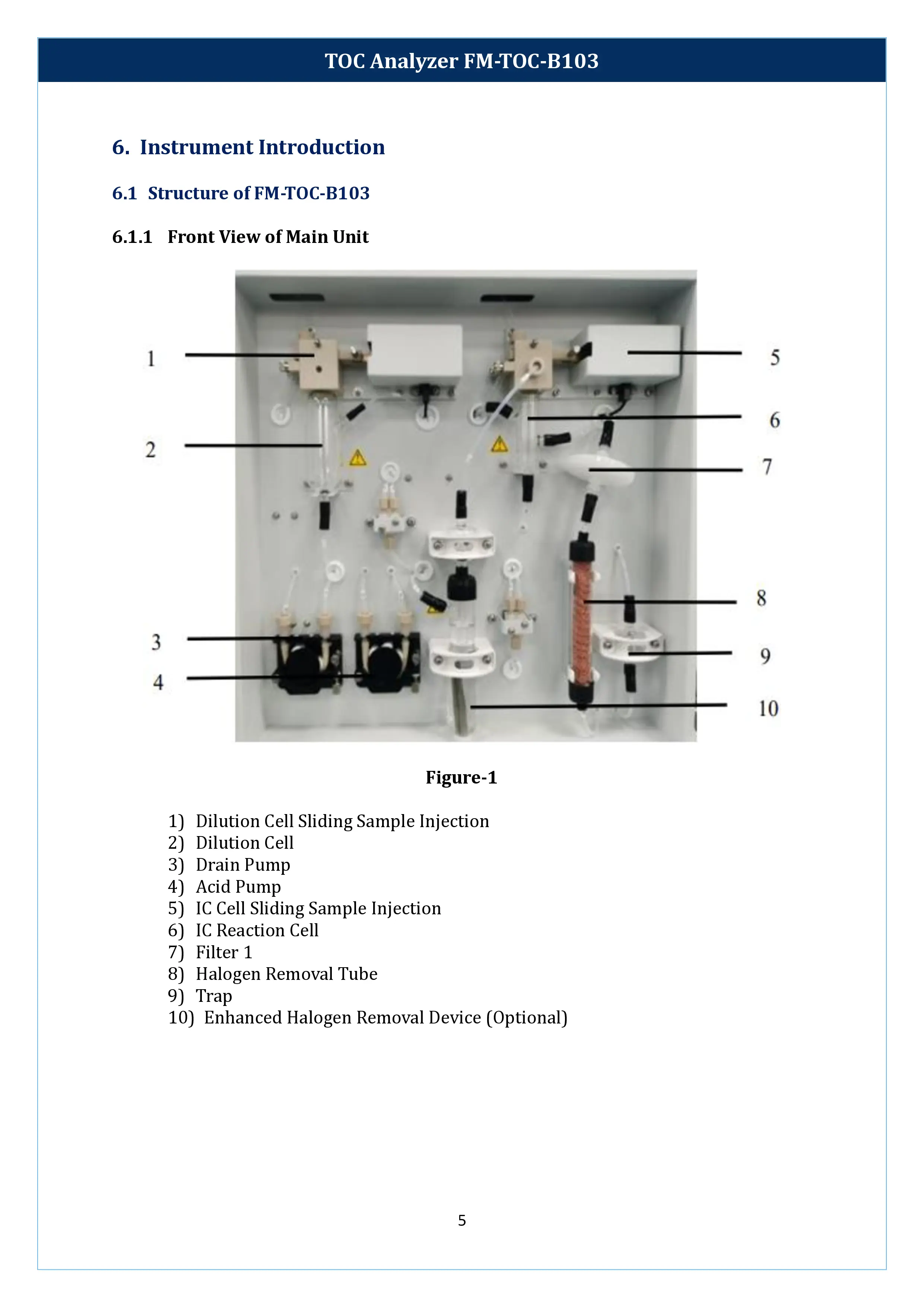 TOC Analyzer FM-TOC-B103

6. Instrument Introduction

6.1 Structure of FM-TOC-B103

6.1.1 Front View of Main Unit

1
2
3
4
5
6
7
8
9
10

Figure-1

1) Dilution Cell Sliding Sample Injection
2) Dilution Cell
3) Drain Pump
4) Acid Pump
5) IC Cell Sliding Sample Injection
6) IC Reaction Cell
7) Filter 1
8) Halogen Removal Tube
9) Trap
10) Enhanced Halogen Removal Device (Optional)

5